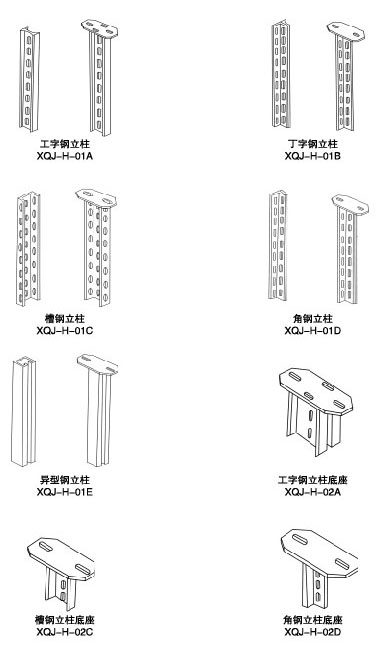 工字钢立柱
XQJ-H-01A

丁字钢立柱
XQJ-H-01B

槽钢立柱
XQJ-H-01C

角钢立柱
XQJ-H-01D

异型钢立柱
XQJ-H-01E

工字钢立柱底座
XQJ-H-02A

槽钢立柱底座
XQJ-H-02C

角钢立柱底座
XQJ-H-02D