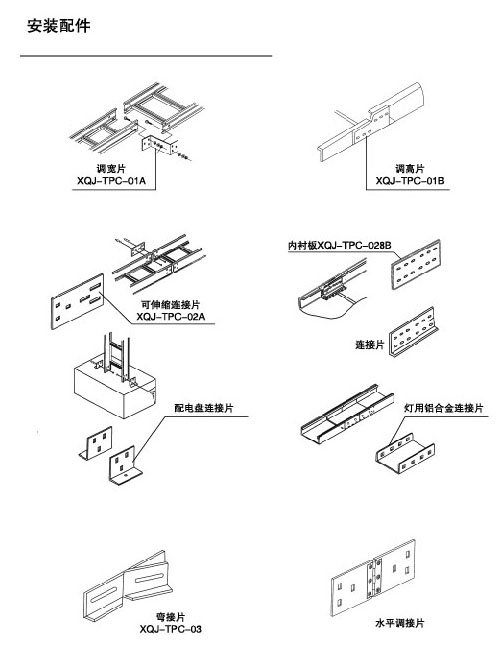 安装配件

调宽片
XQJ-TPC-01A

调高片
XQJ-TPC-01B

可伸缩连接片
XQJ-TPC-02A

内衬板XQJ-TPC-028B

连接片

配电盘连接片

灯用铝合金连接片

弯接片
XQJ-TPC-03

水平调接片